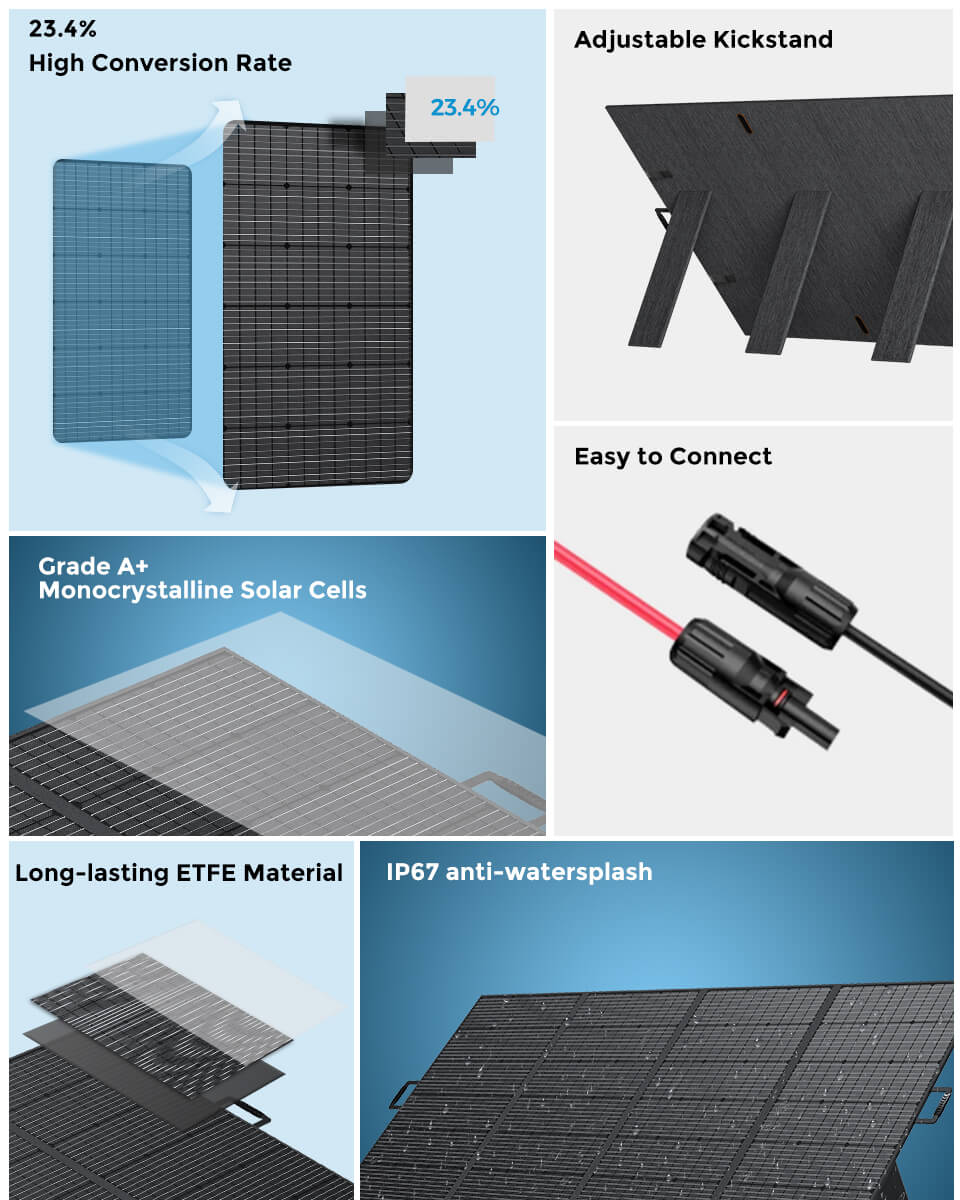 23.4%
High Conversion Rate

23.4%

Adjustable Kickstand

Easy to Connect

Grade A+
Monocrystalline Solar Cells

Long-lasting ETFE Material

IP67 anti-watersplash